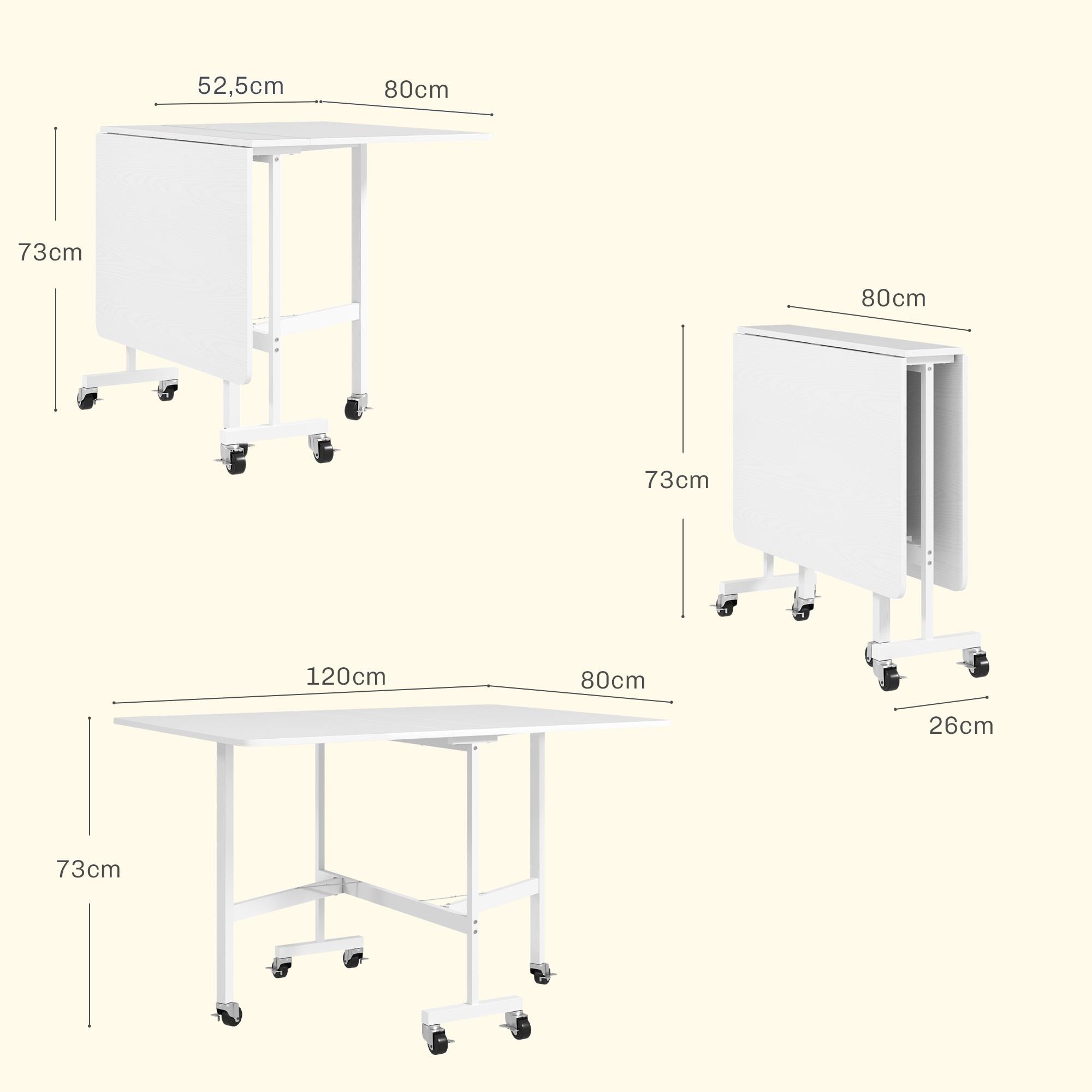 52,5cm
80cm
73cm

80cm
73cm
26cm

120cm
80cm
73cm