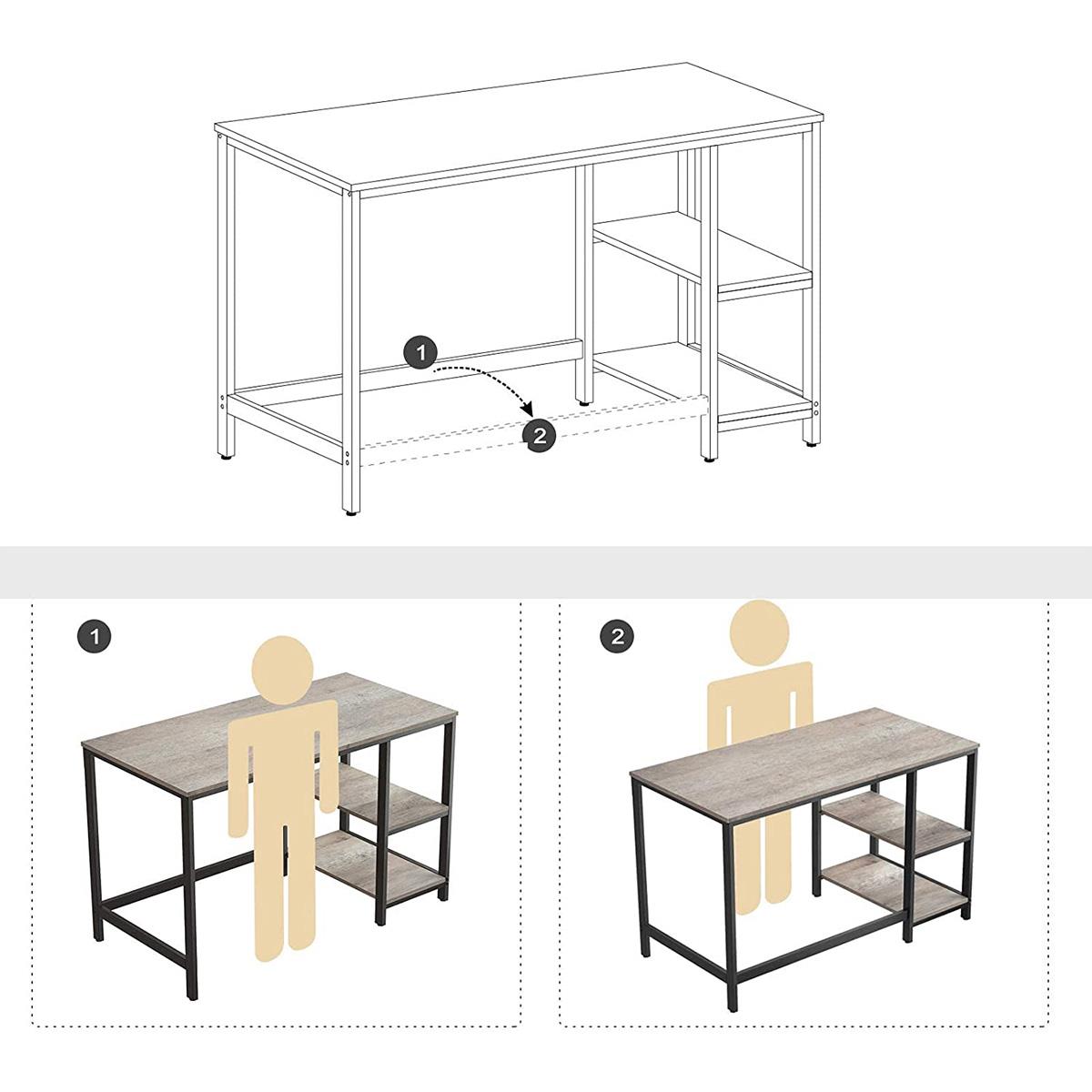 1
2
1
2