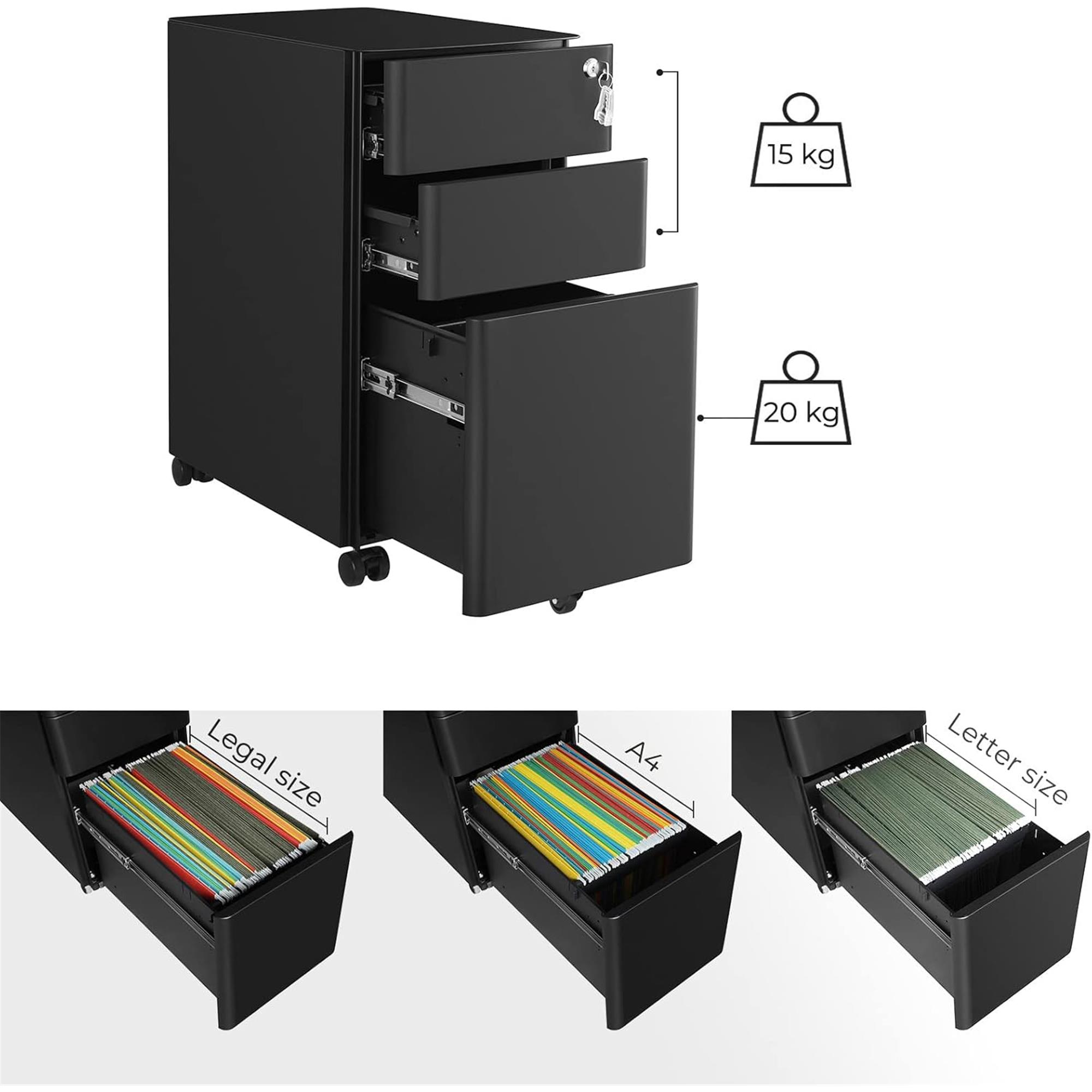 15 kg

20 kg

Legal size

A4

Letter size